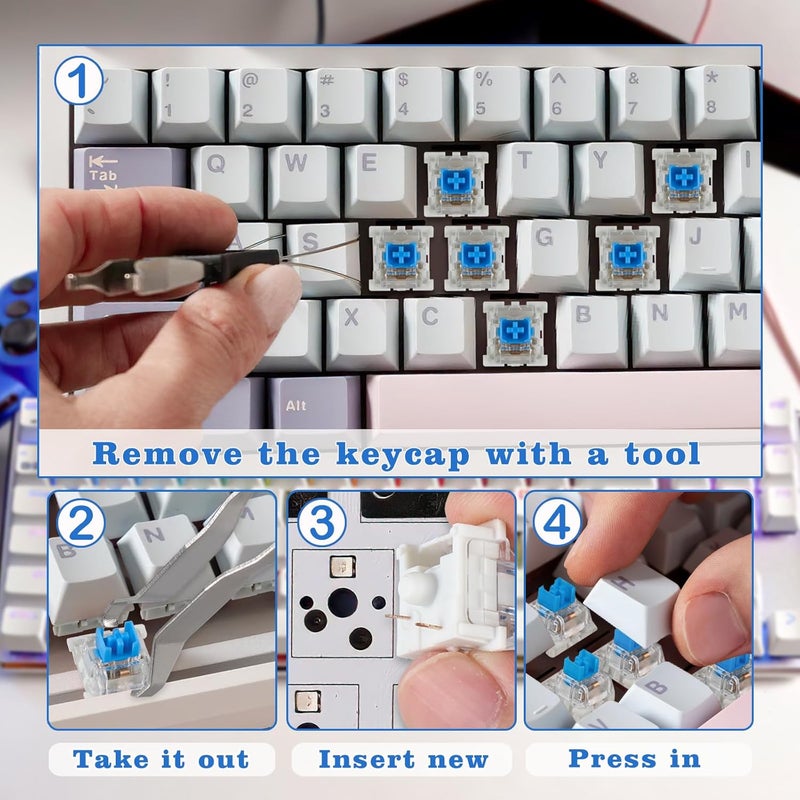 1

!
1
@
2
#
3
$
4
%
5
^
6
&
7
*
8

Tab
Q
W
E
T
Y
I
S
G
J
X
C
B
N
M
Alt

Remove the keycap with a tool

2
B
N

3

4
H
B

Take it out

Insert new

Press in